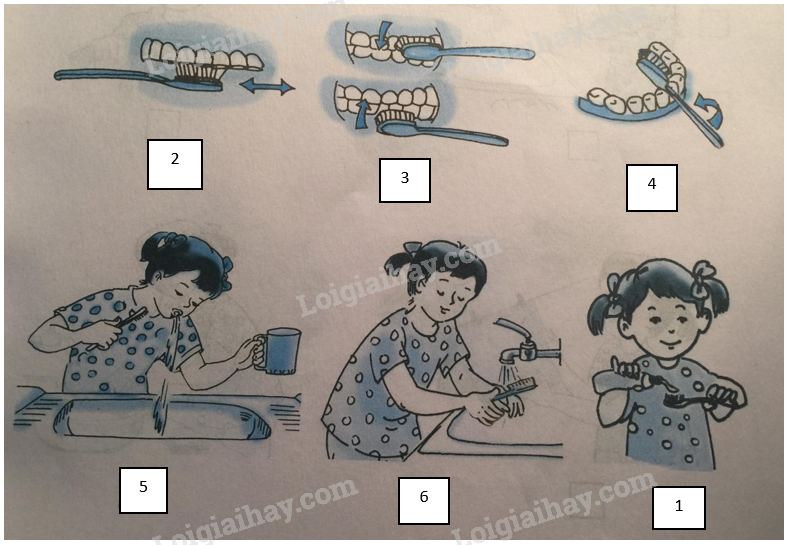 Loigiaihay.com

2

3

4

Loigiaihay.com

5

6

1

Loigiaihay.com

Loigiaihay.com