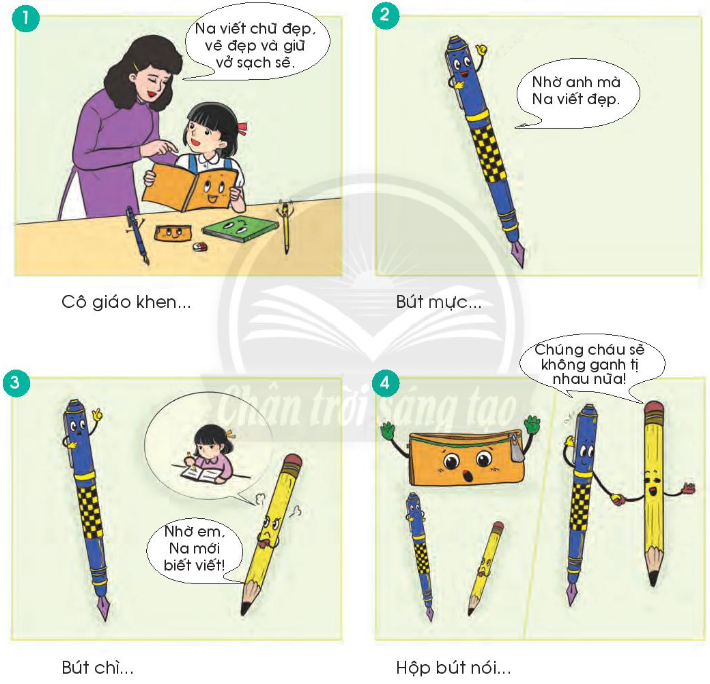 1

Na viết chữ đẹp, vẽ đẹp và giữ vở sạch sẽ.

Cô giáo khen...

2

Nhờ anh mà Na viết đẹp.

Bút mực...

Chân trời sáng tạo

3

Nhờ em, Na mới biết viết!

Bút chì...

4

Chúng cháu sẽ không ganh tị nhau nữa!

Hộp bút nói...