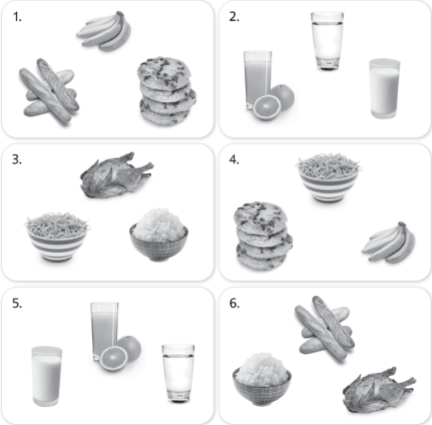 1.

2.

3.

4.

5.

6.