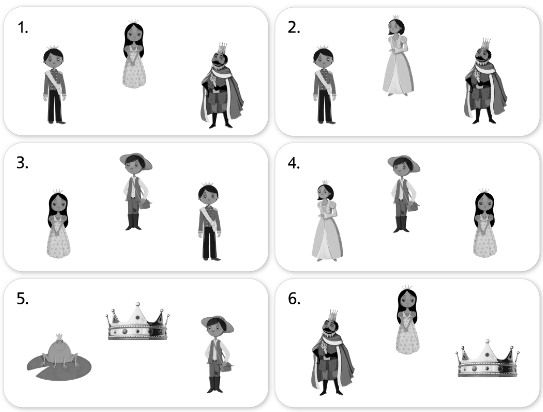 1.

2.

3.

4.

5.

6.