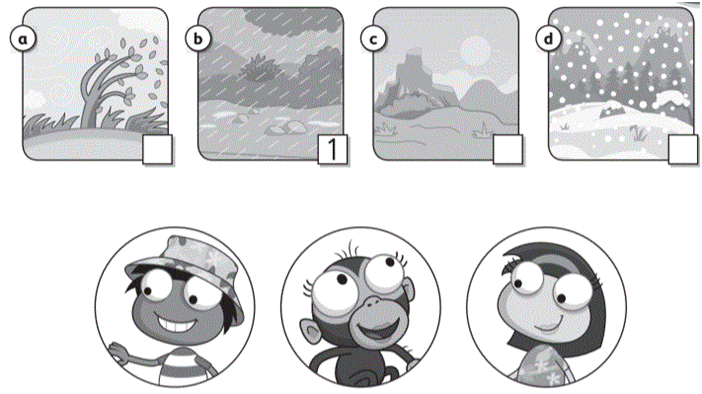 a

b

1

c

d