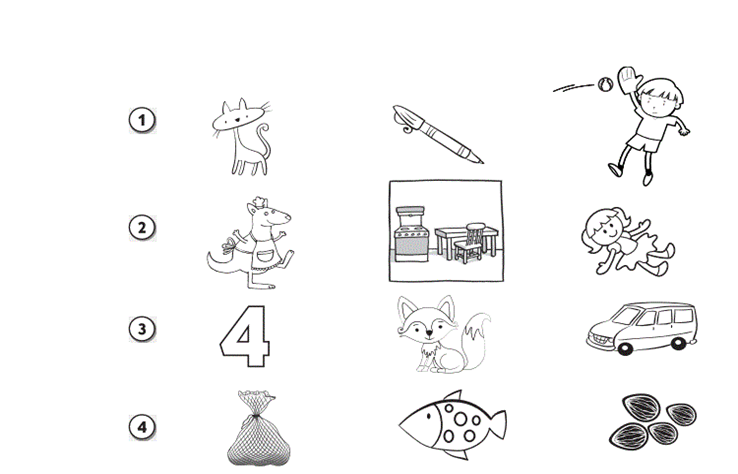 1

2

3
4

4