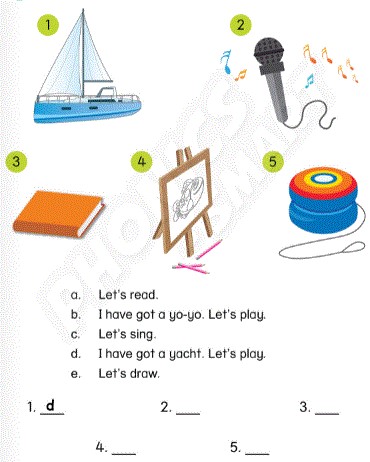 1

2

3

4

5

a. Let's read.
b. I have got a yo-yo. Let's play.
c. Let's sing.
d. I have got a yacht. Let's play.
e. Let's draw.

1. d

2. ____

3. ____

4. ____

5. ____