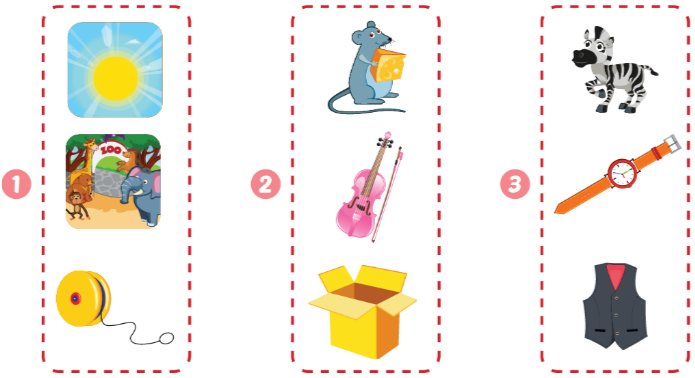 1

ZOO

2

3