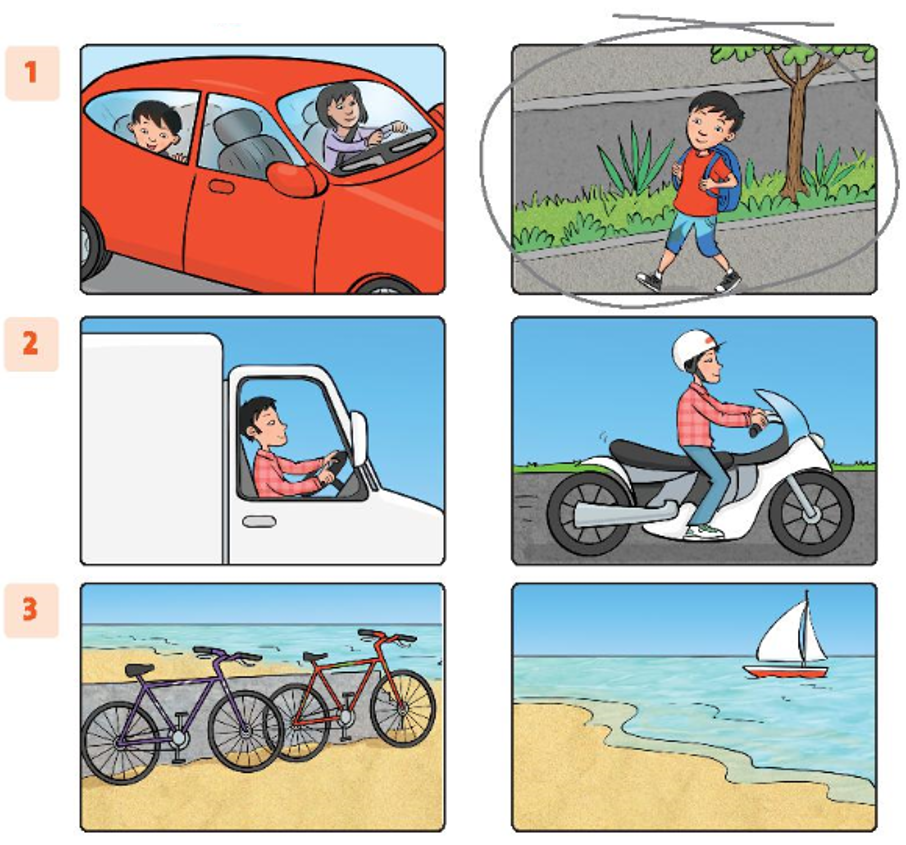 1

2

3