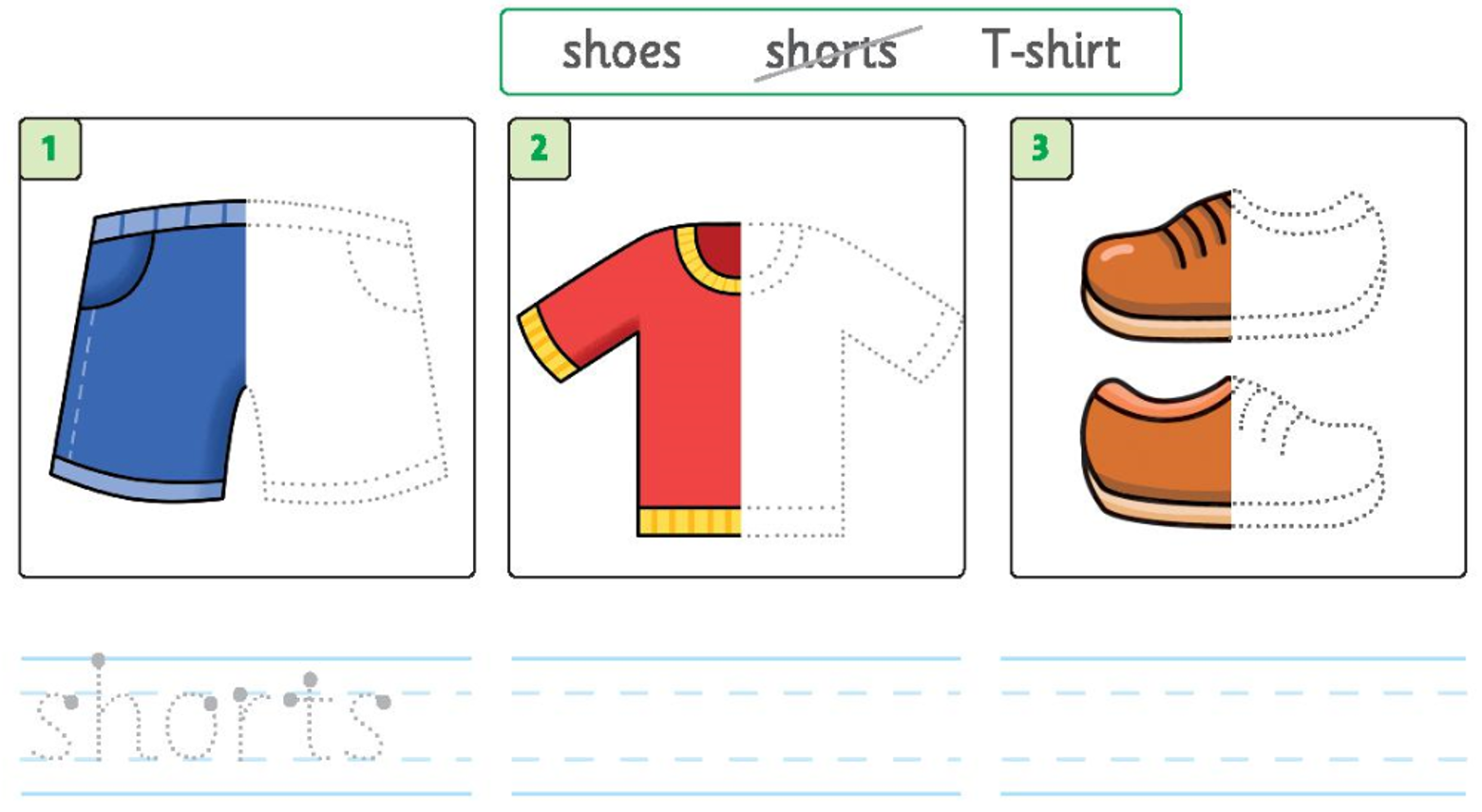 shoes shorts T-shirt

1

2

3

shorts