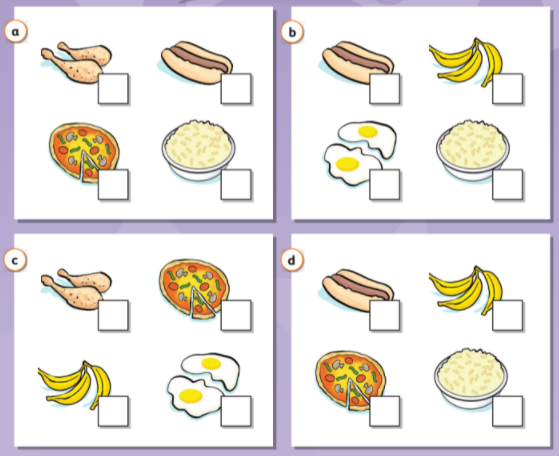 a

b

c

d