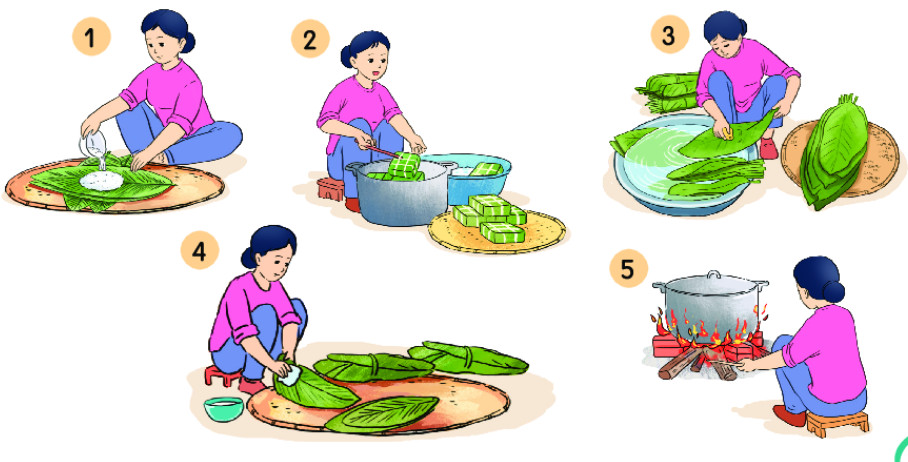 1

2

3

4

5