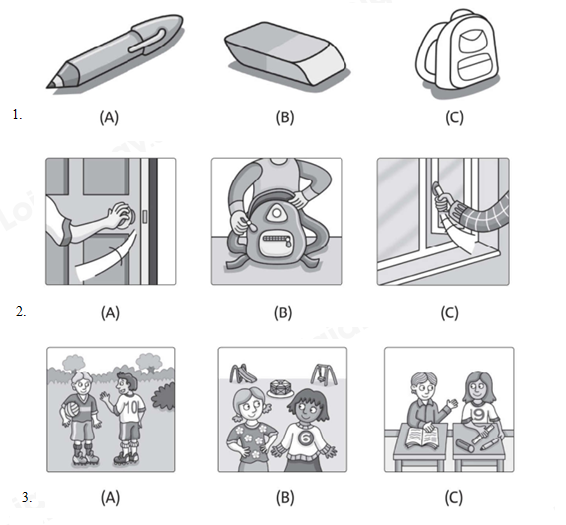 1.
(A) (B) (C)

2.
(A) (B) (C)

10
6
9

3.
(A) (B) (C)