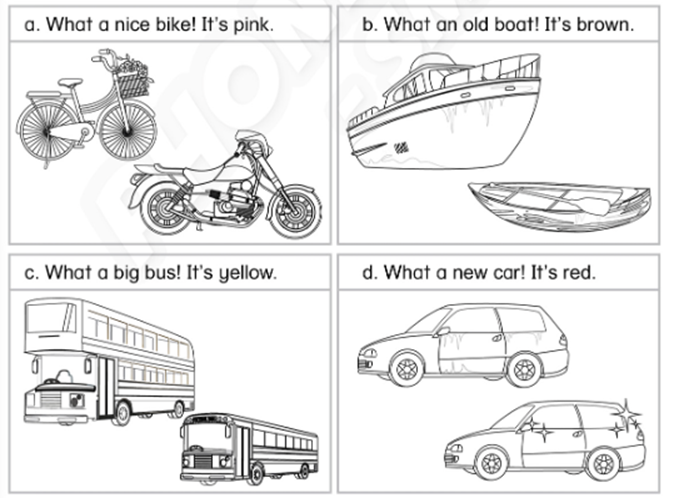 a. What a nice bike! It's pink.

b. What an old boat! It's brown.

c. What a big bus! It's yellow.

d. What a new car! It's red.