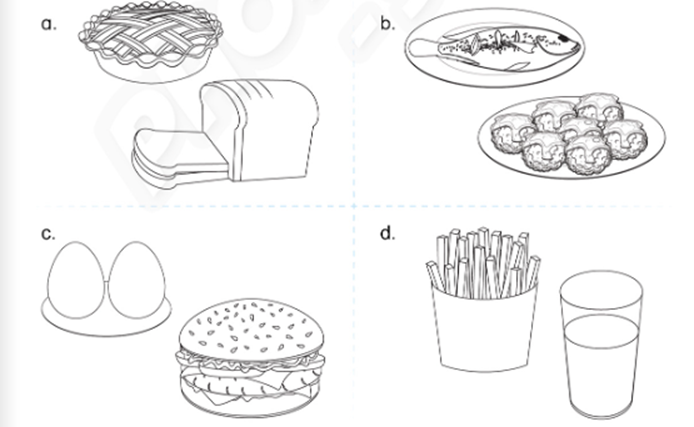 a.

b.

c.

d.