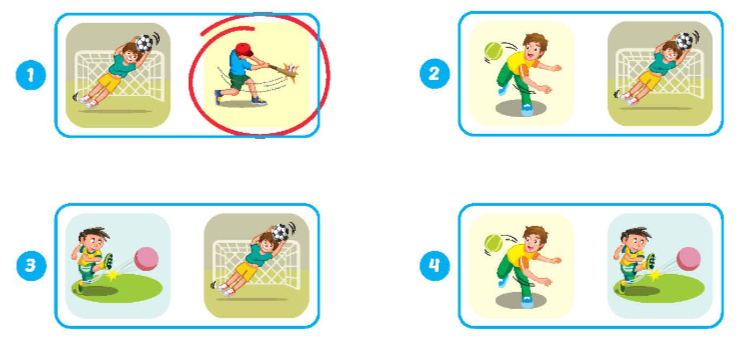 1

2

3

4