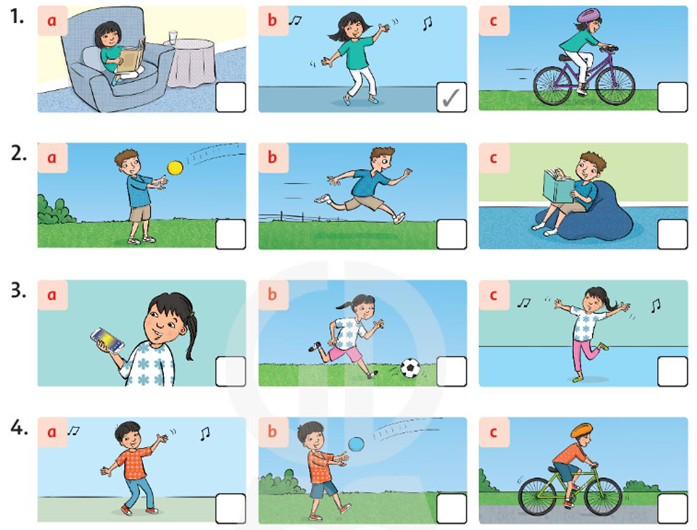 1. a b ✓ c

2. a b c

3. a b c

4. a b c