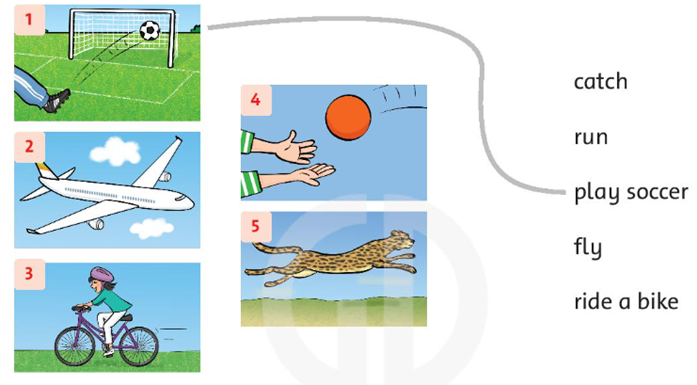 1

2

3

4

5

catch

run

play soccer

fly

ride a bike