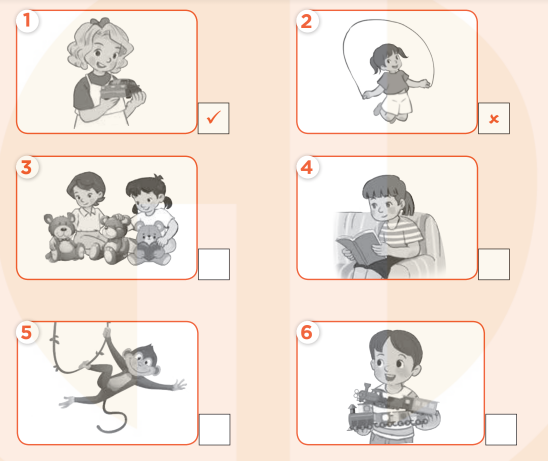 1 ✓

2 ×

3

4

5

6