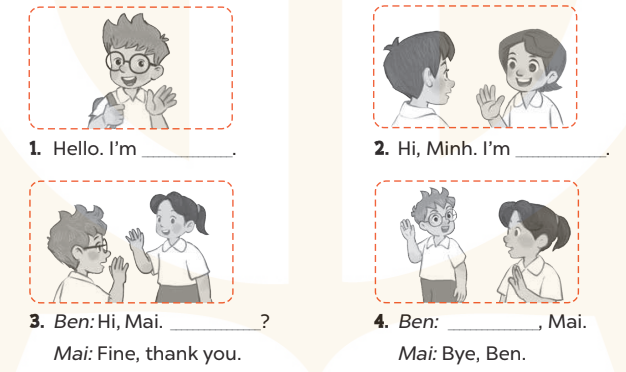 1. Hello. I'm __________.

2. Hi, Minh. I'm __________.

3. Ben: Hi, Mai. __________?

Mai: Fine, thank you.

4. Ben: __________, Mai.

Mai: Bye, Ben.