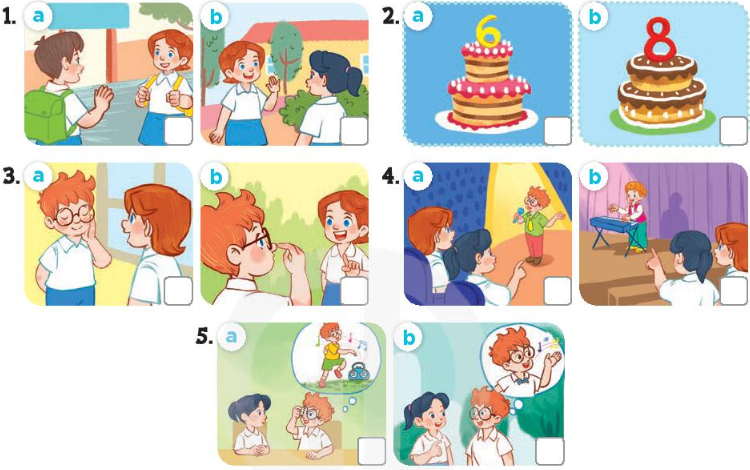 1. a b
2. a 6 b 8
3. a b
4. a b
5. a b