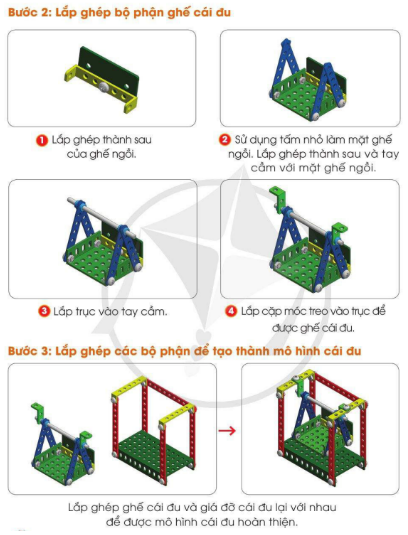 Bước 2: Lắp ghép bộ phận ghế cái đu

1 Lắp ghép thành sau của ghế ngồi.

2 Sử dụng tấm nhỏ làm mặt ghế ngồi. Lắp ghép thành sau và tay cầm với mặt ghế ngồi.

3 Lắp trục vào tay cầm.

4 Lắp cặp móc treo vào trục để được ghế cái đu.

Bước 3: Lắp ghép các bộ phận để tạo thành mô hình cái đu

Lắp ghép ghế cái đu và giá đỡ cái đu lại với nhau để được mô hình cái đu hoàn thiện.