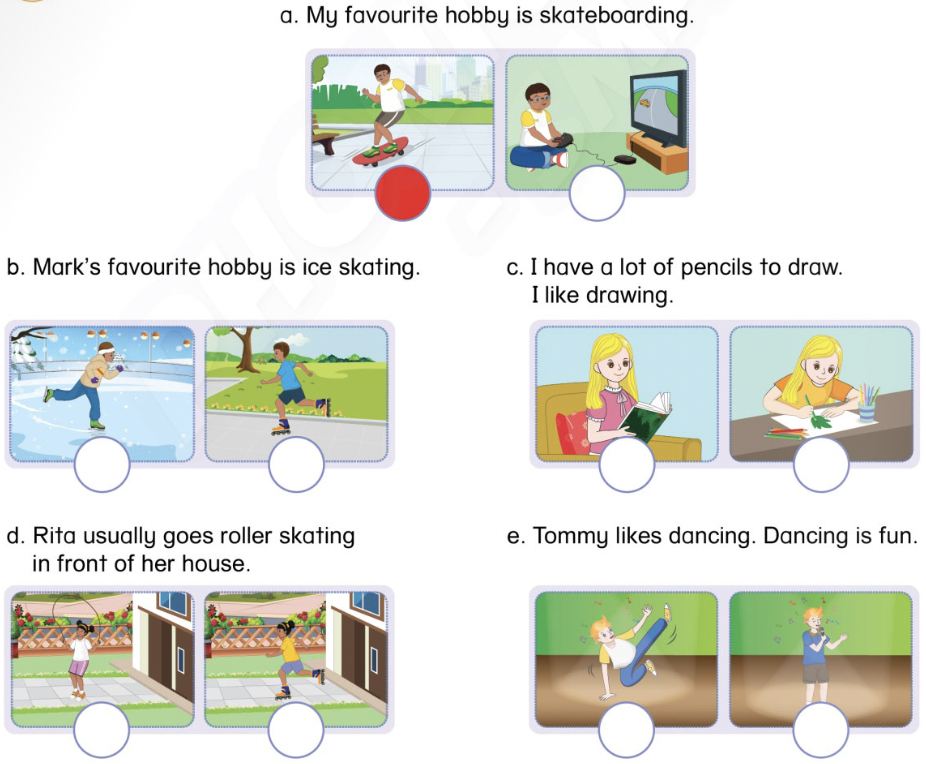 a. My favourite hobby is skateboarding.

b. Mark's favourite hobby is ice skating.

c. I have a lot of pencils to draw. I like drawing.

d. Rita usually goes roller skating in front of her house.

e. Tommy likes dancing. Dancing is fun.