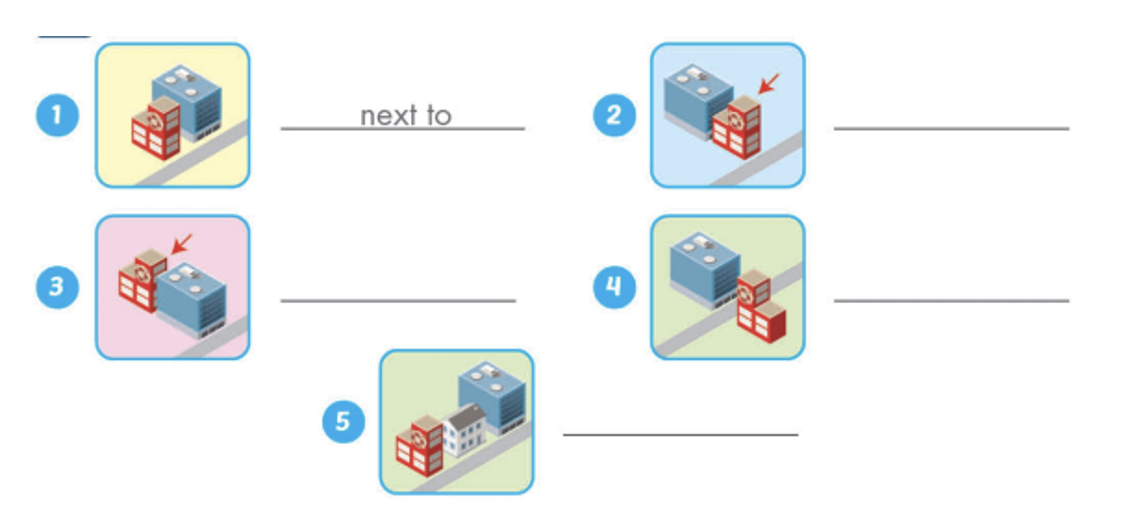 1 next to

2

3

4

5