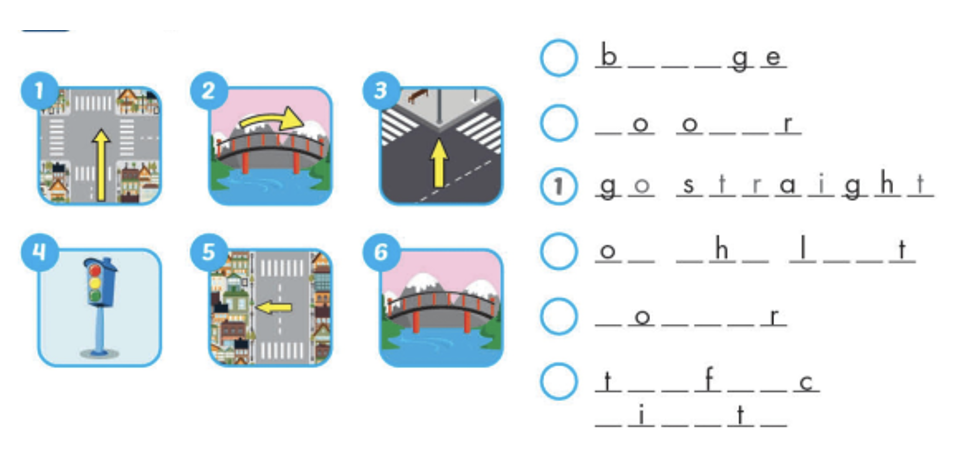 1 2 3
4 5 6

b _ _ _ g e

_ o o _ _ r

1 g o s t r a i g h t

o _ _ h _ l _ _ t

_ o _ _ _ r

t _ _ f _ _ c _ i _ _ t _