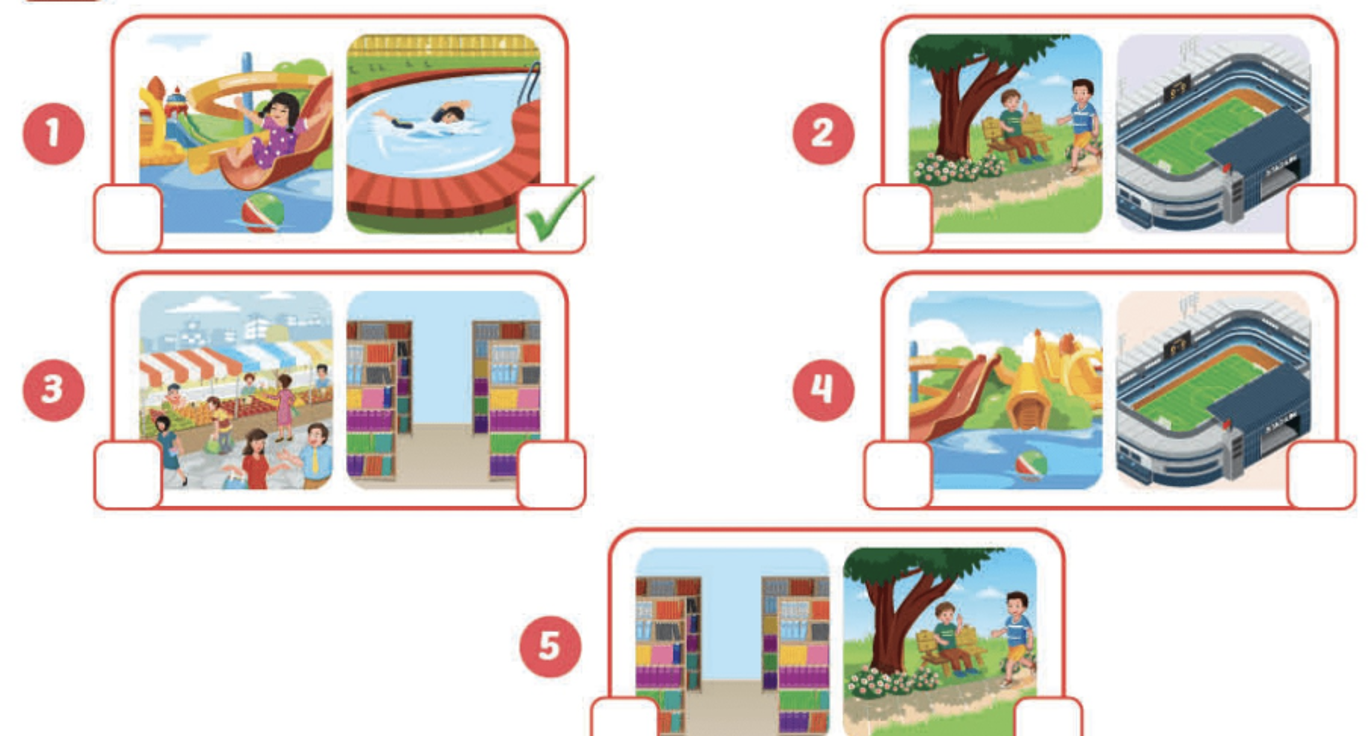 1

2

3

4

5