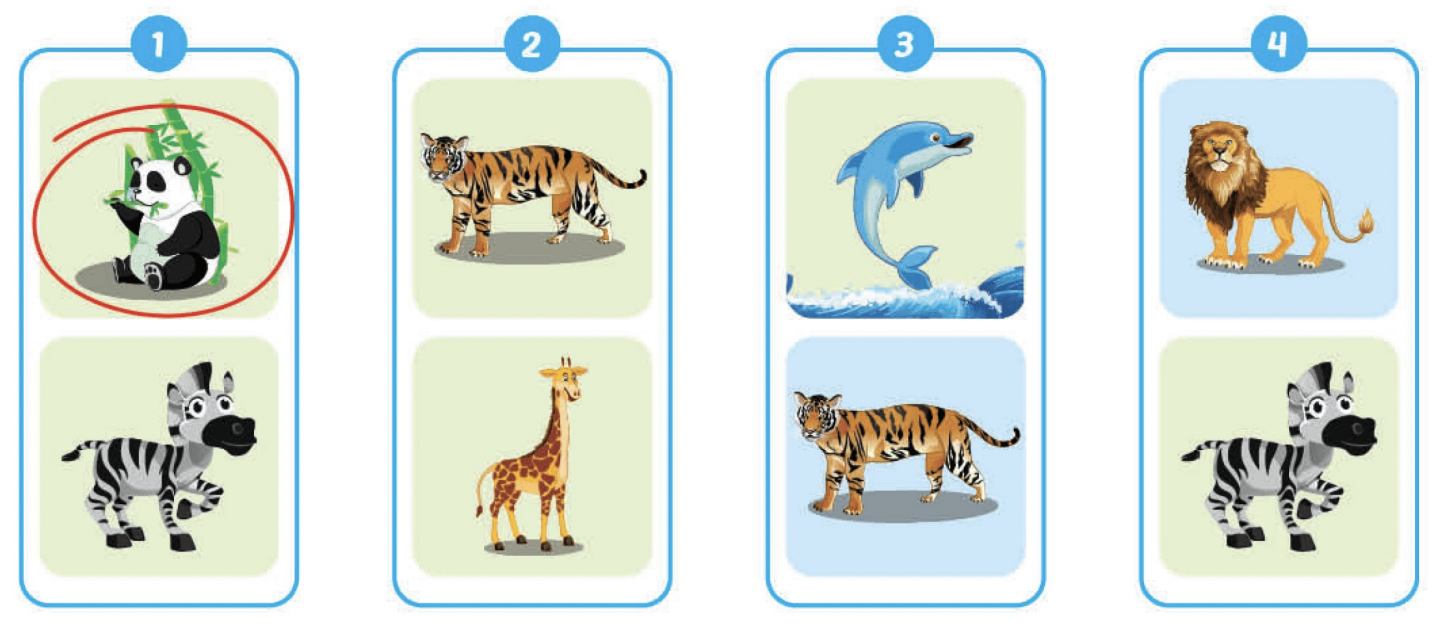 1

2

3

4