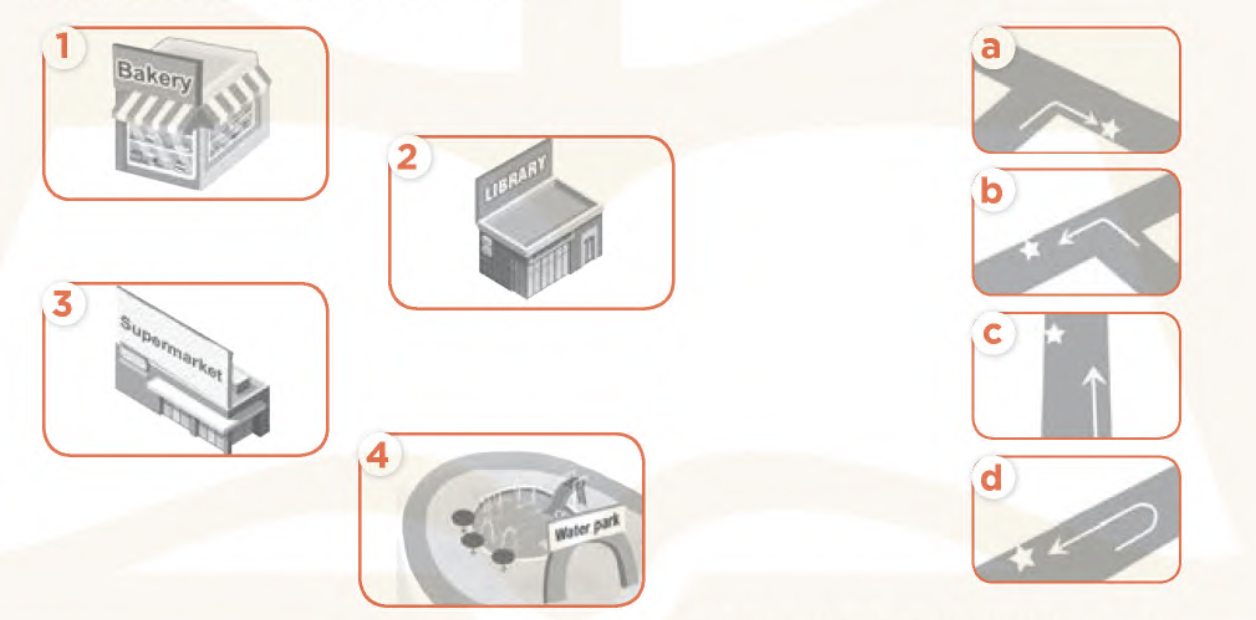 1
Bakery

2
LIBRARY

3
Supermarket

4
Water park

a

b

c

d