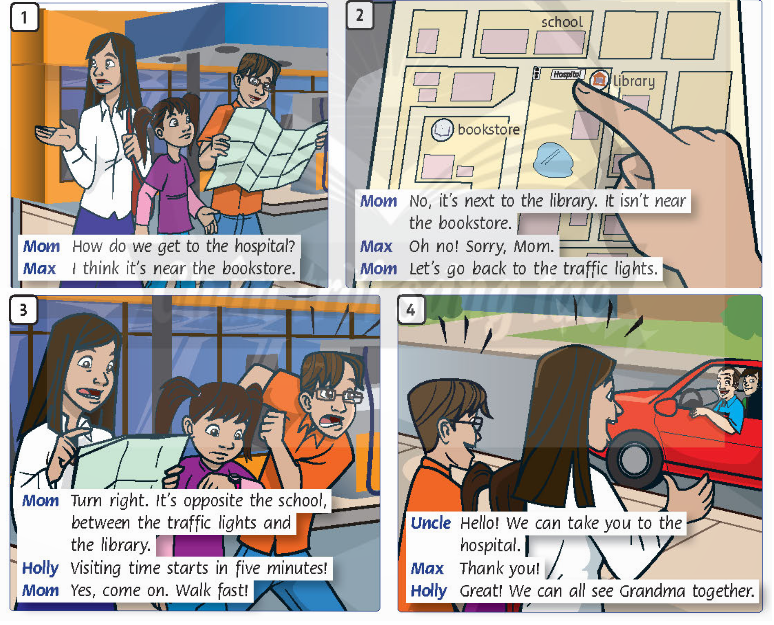 1

Mom How do we get to the hospital?
Max I think it's near the bookstore.

2

school
Hospital
library
bookstore

Mom No, it's next to the library. It isn't near the bookstore.
Max Oh no! Sorry, Mom.
Mom Let's go back to the traffic lights.

3

Mom Turn right. It's opposite the school, between the traffic lights and the library.
Holly Visiting time starts in five minutes!
Mom Yes, come on. Walk fast!

4

Uncle Hello! We can take you to the hospital.
Max Thank you!
Holly Great! We can all see Grandma together.