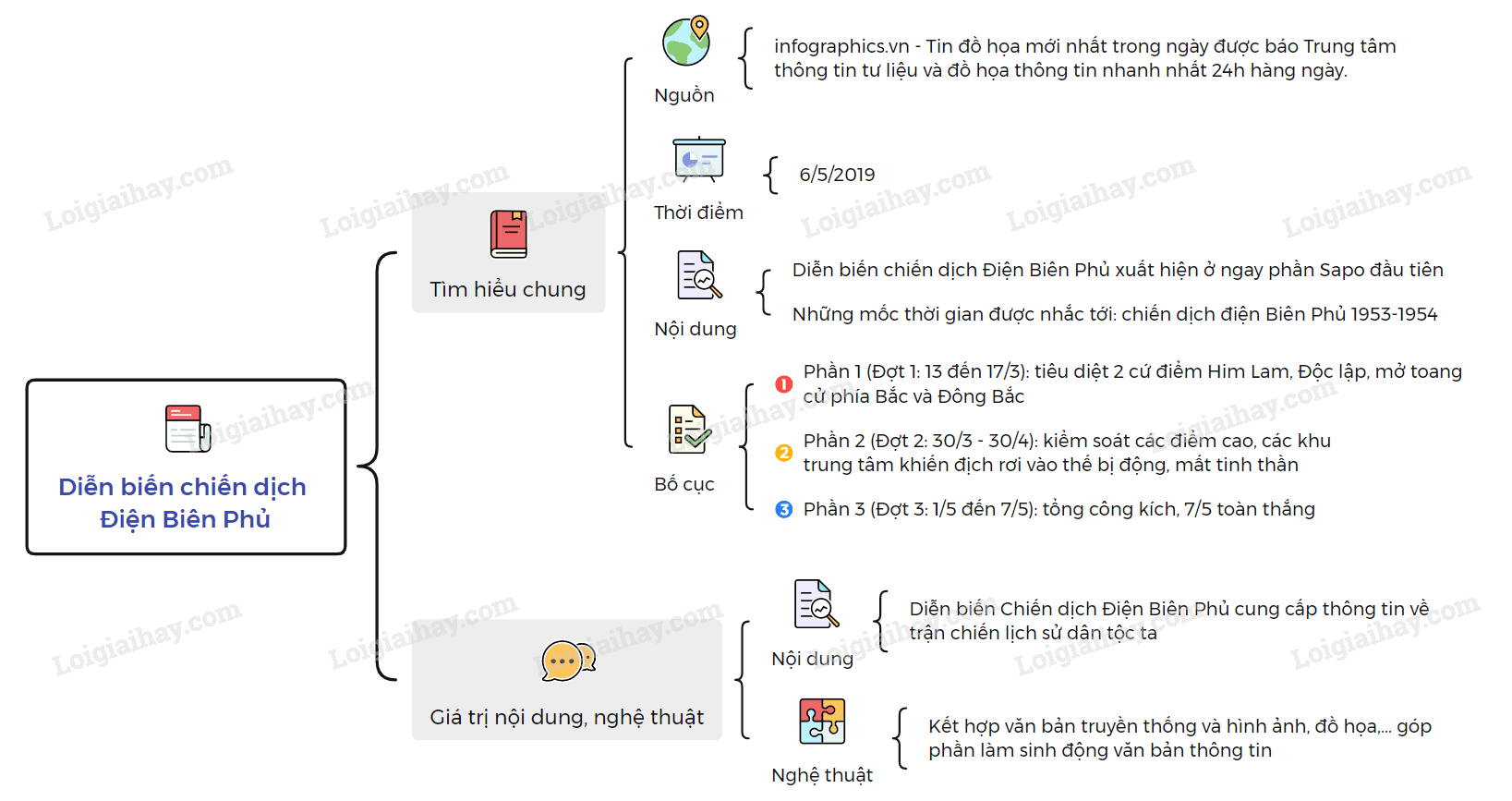 Diễn biến chiến dịch Điện Biên Phủ

Tìm hiểu chung

Nguồn

infographics.vn - Tin đồ họa mới nhất trong ngày được báo Trung tâm thông tin tư liệu và đồ họa thông tin nhanh nhất 24h hàng ngày.

Thời điểm

6/5/2019

Nội dung

Diễn biến chiến dịch Điện Biên Phủ xuất hiện ở ngay phần Sapo đầu tiên

Những mốc thời gian được nhắc tới: chiến dịch điện Biên Phủ 1953-1954

Bố cục

1 Phần 1 (Đợt 1: 13 đến 17/3): tiêu diệt 2 cứ điểm Him Lam, Độc lập, mở toang cử phía Bắc và Đông Bắc

2 Phần 2 (Đợt 2: 30/3 - 30/4): kiểm soát các điểm cao, các khu trung tâm khiến địch rơi vào thế bị động, mất tinh thần

3 Phần 3 (Đợt 3: 1/5 đến 7/5): tổng công kích, 7/5 toàn thắng

Giá trị nội dung, nghệ thuật

Nội dung

Diễn biến Chiến dịch Điện Biên Phủ cung cấp thông tin về trận chiến lịch sử dân tộc ta

Nghệ thuật

Kết hợp văn bản truyền thống và hình ảnh, đồ họa,... góp phần làm sinh động văn bản thông tin

Loigiaihay.com