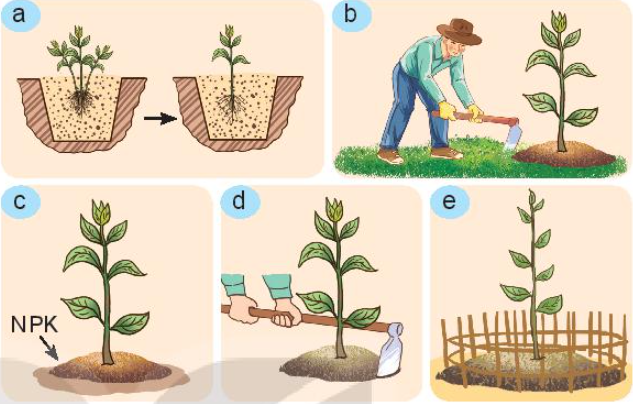 a

b

c

NPK

d

e