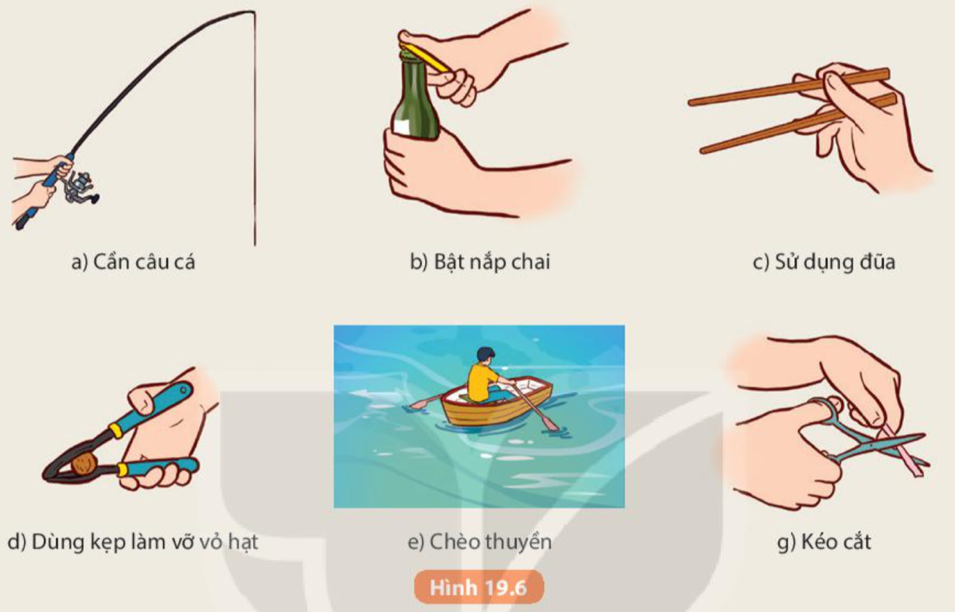 a) Cần câu cá

b) Bật nắp chai

c) Sử dụng đũa

d) Dùng kẹp làm vỡ vỏ hạt

e) Chèo thuyền

g) Kéo cắt

Hình 19.6