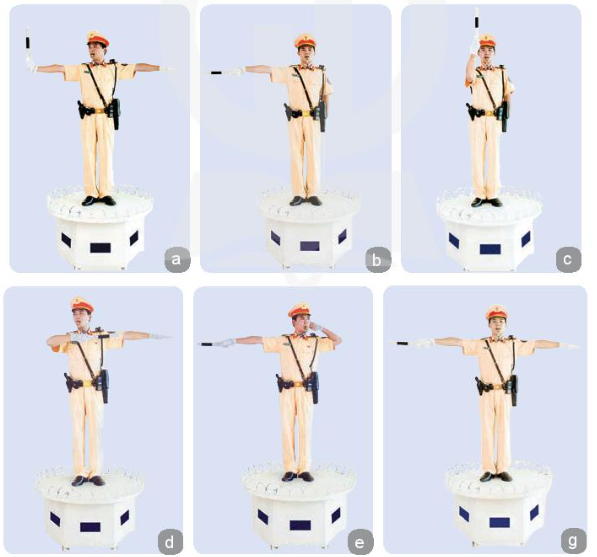 a

b

c

d

e

g