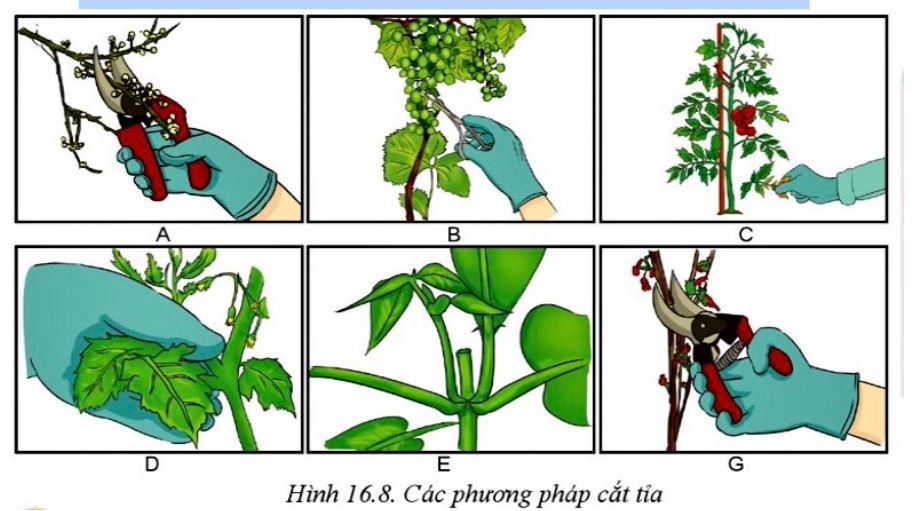 A

B

C

D

E

G

Hình 16.8. Các phương pháp cắt tỉa