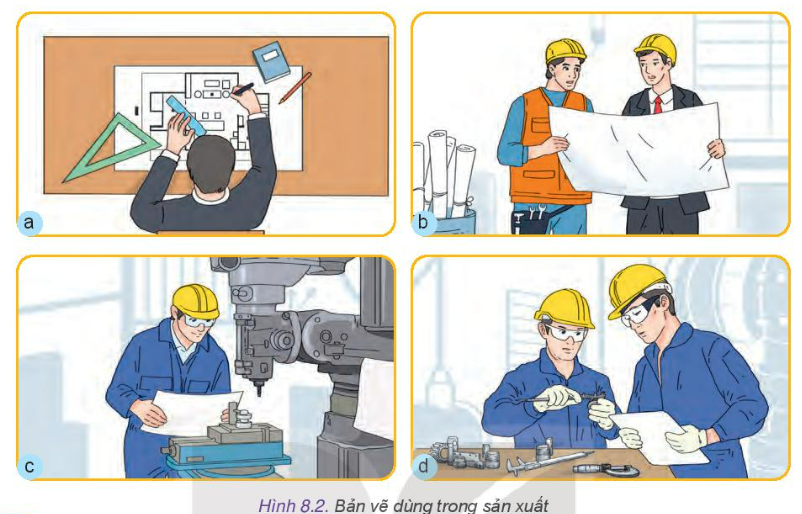 a

b

c

d

Hình 8.2. Bản vẽ dùng trong sản xuất