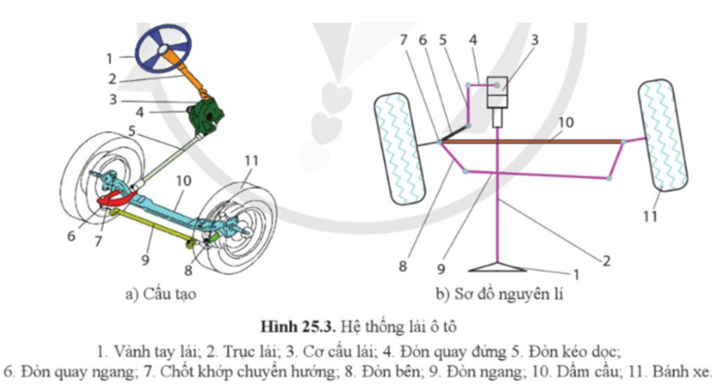 1
2
3
4
5
11
10
6
7
9
8
a) Cấu tạo

7 6 5 4 3
10
11
8 9 2
1
b) Sơ đồ nguyên lí

**Hình 25.3.** Hệ thống lái ô tô
1. Vành tay lái; 2. Trục lái; 3. Cơ cấu lái; 4. Đòn quay đứng 5. Đòn kéo dọc; 6. Đòn quay ngang; 7. Chốt khớp chuyển hướng; 8. Đòn bên; 9. Đòn ngang; 10. Dầm cầu; 11. Bánh xe.