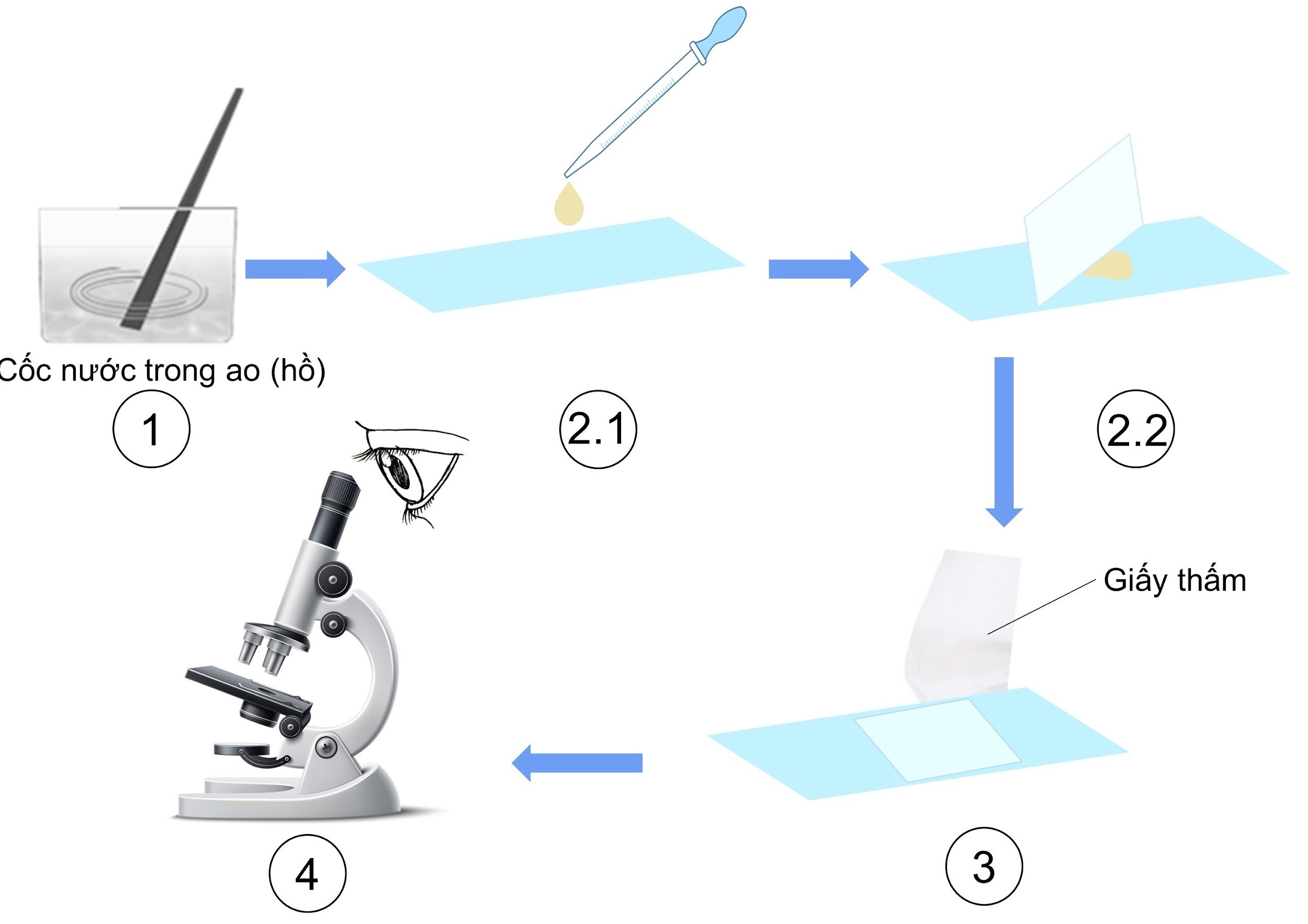 Cốc nước trong ao (hồ)

1

2.1

2.2

Giấy thấm

4

3