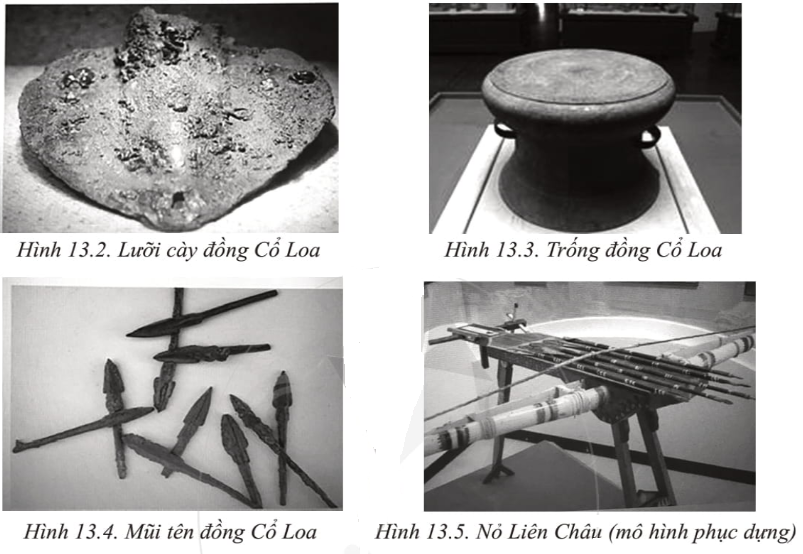 Hình 13.2. Lưỡi cày đồng Cổ Loa

Hình 13.3. Trống đồng Cổ Loa

Hình 13.4. Mũi tên đồng Cổ Loa

Hình 13.5. Nỏ Liên Châu (mô hình phục dựng)