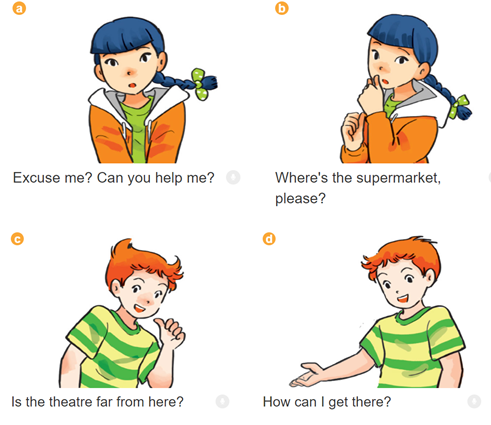 a

Excuse me? Can you help me?

b

Where's the supermarket, please?

c

Is the theatre far from here?

d

How can I get there?