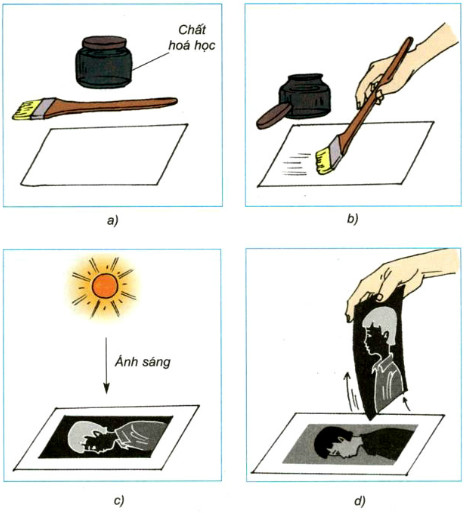 Chất hoá học

a)

b)

Ánh sáng

c)

d)