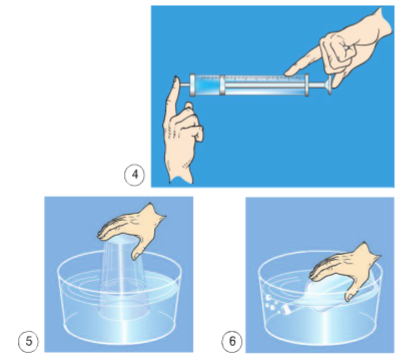 4

5

6