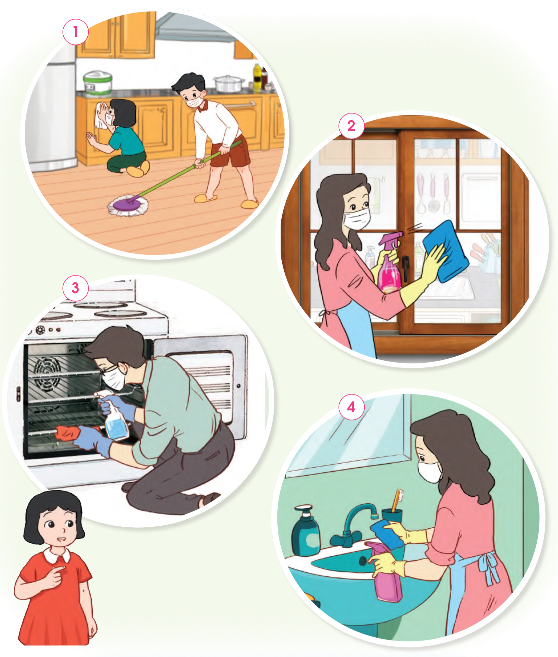 1

2

3

4