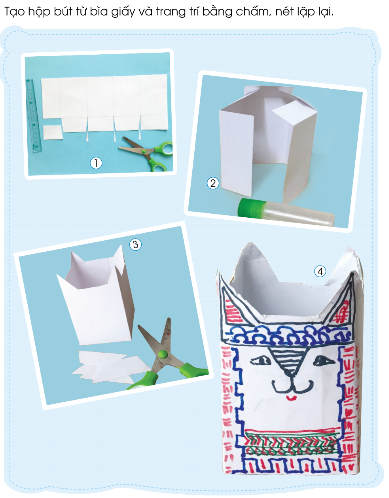 Tạo hộp bút từ bìa giấy và trang trí bằng chấm, nét lặp lại.

1

2

3

4